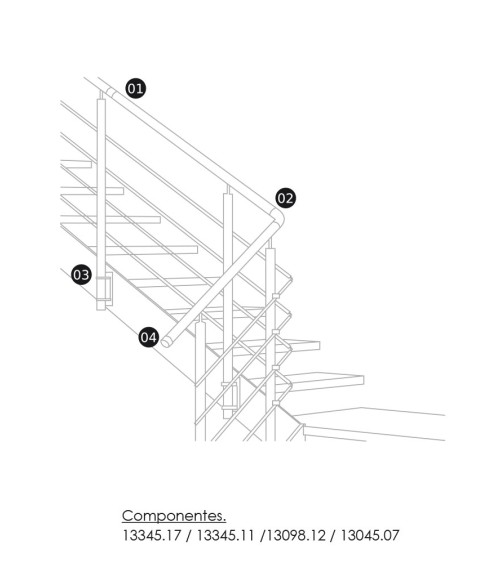 01

02

03

04

Componentes.
13345.17 / 13345.11 /13098.12 / 13045.07