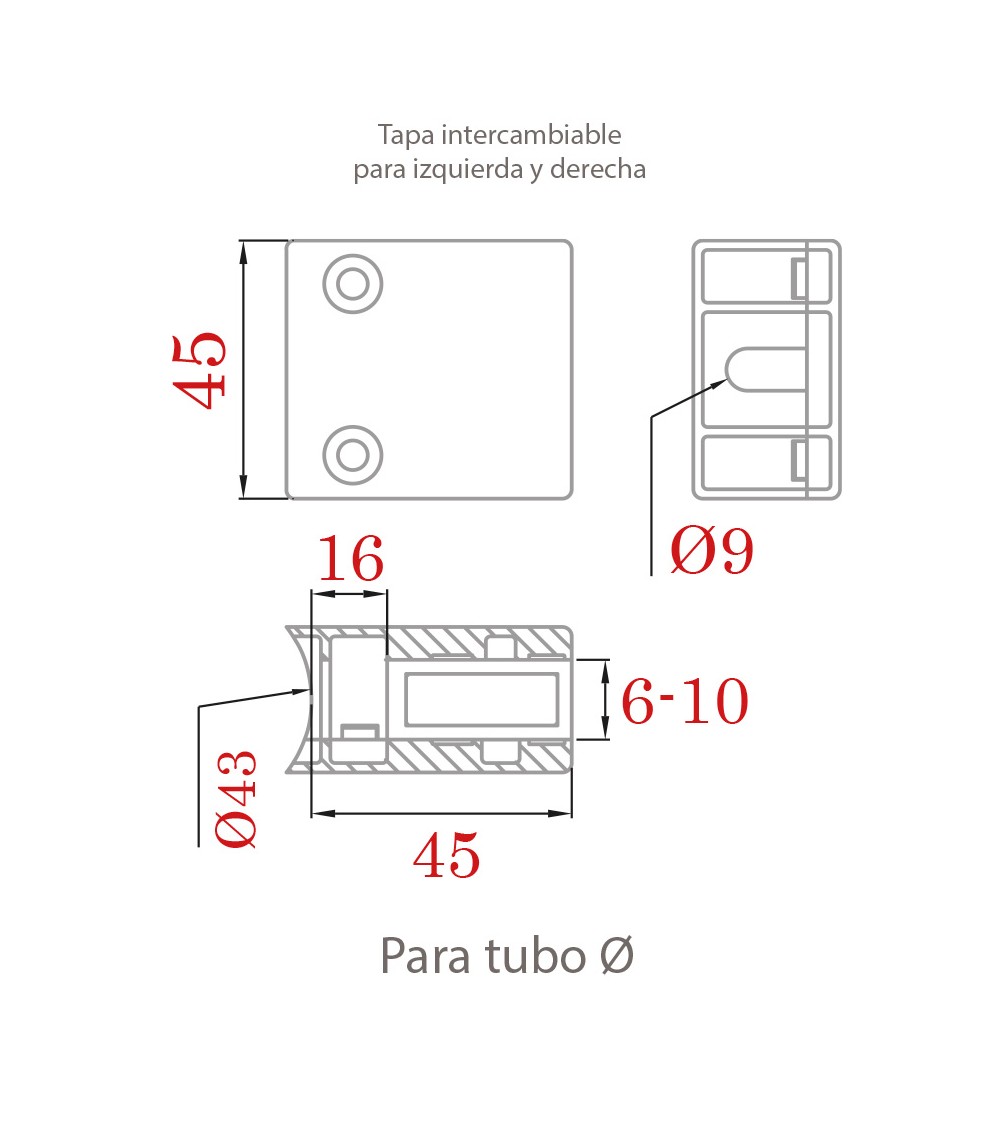 Tapa intercambiable
para izquierda y derecha

45

Ø9

16

6-10

Ø43

45

Para tubo Ø